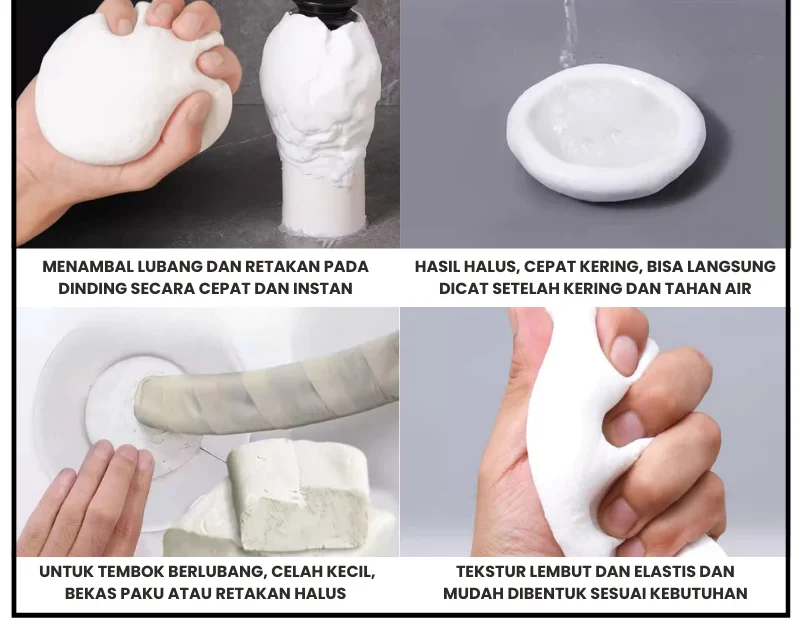 MENAMBAL LUBANG DAN RETAKAN PADA DINDING SECARA CEPAT DAN INSTAN

HASIL HALUS, CEPAT KERING, BISA LANGSUNG DICAT SETELAH KERING DAN TAHAN AIR

UNTUK TEMBOK BERLUBANG, CELAH KECIL, BEKAS PAKU ATAU RETAKAN HALUS

TEKSTUR LEMBUT DAN ELASTIS DAN MUDAH DIBENTUK SESUAI KEBUTUHAN